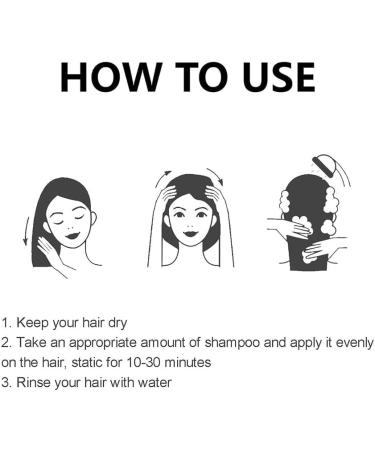 HOW TO USE

1. Keep your hair dry
2. Take an appropriate amount of shampoo and apply it evenly on the hair, static for 10-30 minutes
3. Rinse your hair with water