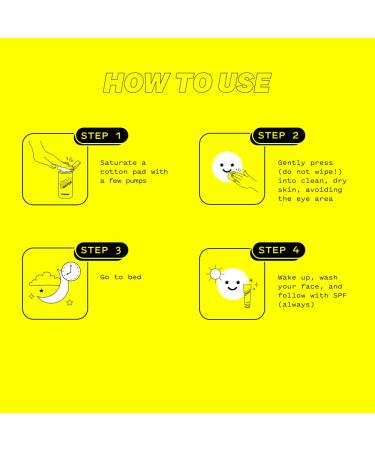 HOW TO USE

STEP 1

Saturate a cotton pad with a few pumps

STEP 2

Gently press (do not wipe!) into clean, dry skin, avoiding the eye area

STEP 3

Go to bed

STEP 4

Wake up, wash your face, and follow with SPF (always)