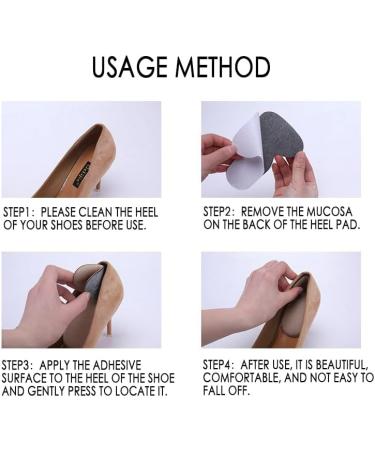 USAGE METHOD

STEP1: PLEASE CLEAN THE HEEL OF YOUR SHOES BEFORE USE.

STEP2: REMOVE THE MUCOSA ON THE BACK OF THE HEEL PAD.

STEP3: APPLY THE ADHESIVE SURFACE TO THE HEEL OF THE SHOE AND GENTLY PRESS TO LOCATE IT.

STEP4: AFTER USE, IT IS BEAUTIFUL, COMFORTABLE, AND NOT EASY TO FALL OFF.