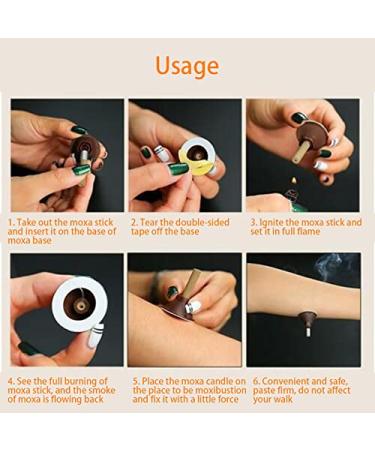 Usage

1. Take out the moxa stick and insert it on the base of moxa base

2. Tear the double-sided tape off the base

3. Ignite the moxa stick and set it in full flame

4. See the full burning of moxa stick, and the smoke of moxa is flowing back

5. Place the moxa candle on the place to be moxibustion and fix it with a little force

6. Convenient and safe, paste firm, do not affect your walk