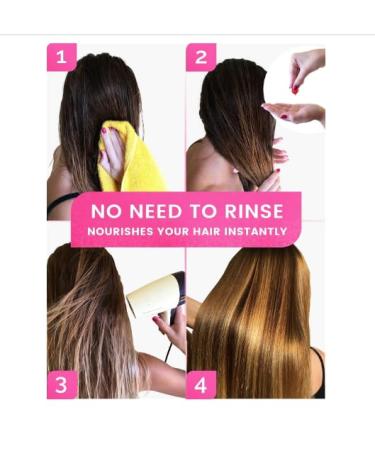 1

2

NO NEED TO RINSE
NOURISHES YOUR HAIR INSTANTLY

3

4