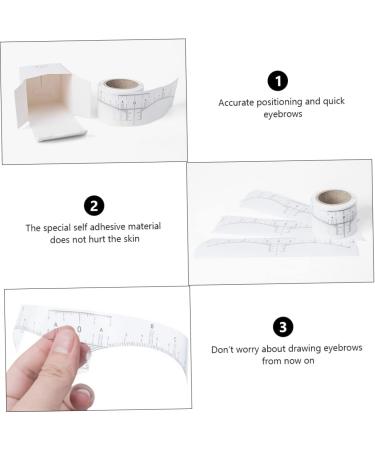 1
Accurate positioning and quick eyebrows

2
The special self adhesive material does not hurt the skin

3
Don't worry about drawing eyebrows from now on