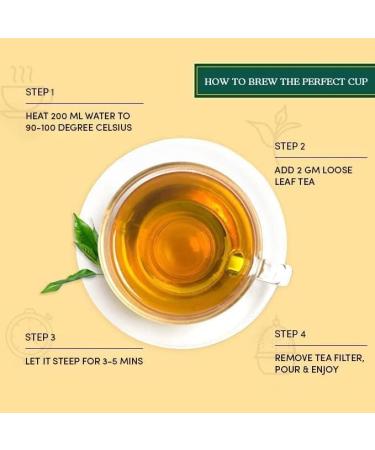 HOW TO BREW THE PERFECT CUP

STEP 1

HEAT 200 ML WATER TO 90-100 DEGREE CELSIUS

STEP 2

ADD 2 GM LOOSE LEAF TEA

STEP 3

LET IT STEEP FOR 3-5 MINS

STEP 4

REMOVE TEA FILTER, POUR & ENJOY