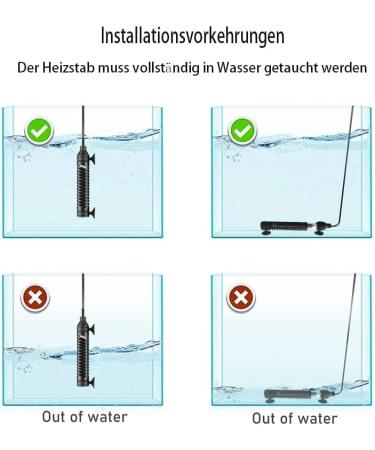 Installationsvorkehrungen

Der Heizstab muss vollständig in Wasser getaucht werden

Out of water

Out of water