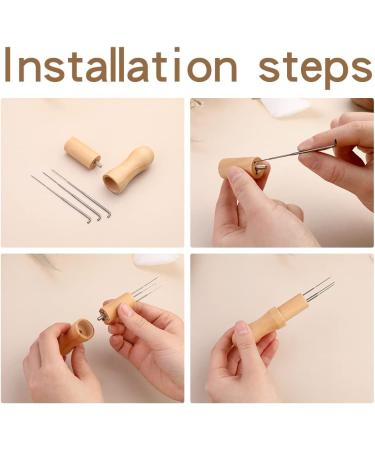 Installation steps