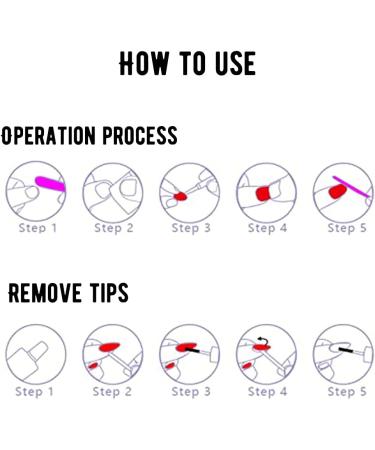 HOW TO USE

OPERATION PROCESS

Step 1 Step 2 Step 3 Step 4 Step 5

REMOVE TIPS

Step 1 Step 2 Step 3 Step 4 Step 5