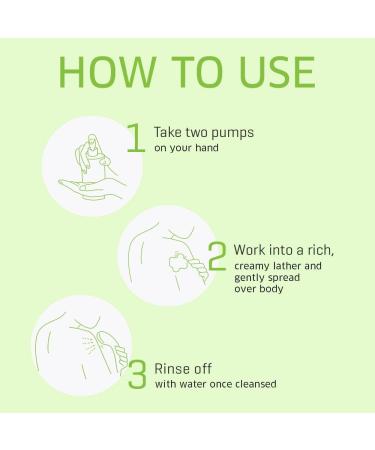 HOW TO USE

1 Take two pumps
on your hand

2 Work into a rich,
creamy lather and gently spread over body

3 Rinse off
with water once cleansed