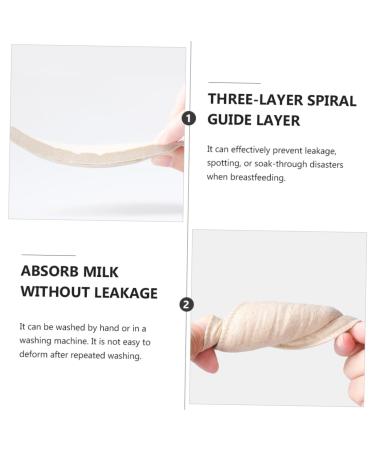 1

THREE-LAYER SPIRAL GUIDE LAYER

It can effectively prevent leakage, spotting, or soak-through disasters when breastfeeding.

ABSORB MILK WITHOUT LEAKAGE

2

It can be washed by hand or in a washing machine. It is not easy to deform after repeated washing.