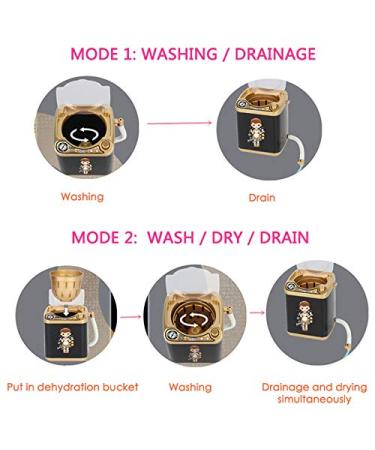 MODE 1: WASHING / DRAINAGE

Washing

Drain

MODE 2: WASH / DRY / DRAIN

Put in dehydration bucket

Washing

Drainage and drying simultaneously