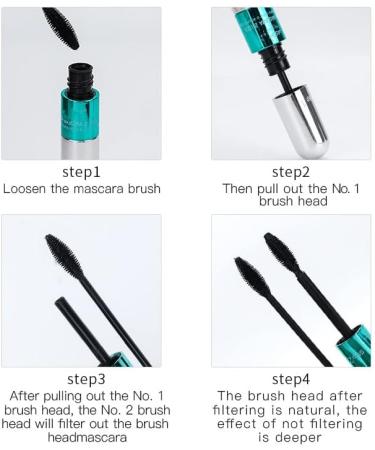 step1
Loosen the mascara brush

step2
Then pull out the No. 1 brush head

step3
After pulling out the No. 1 brush head, the No. 2 brush head will filter out the brush headmascara

step4
The brush head after filtering is natural, the effect of not filtering is deeper