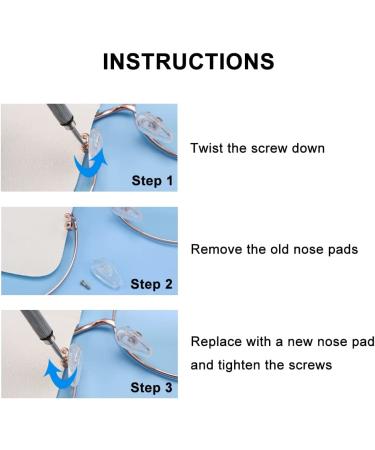 INSTRUCTIONS

Step 1

Twist the screw down

Step 2

Remove the old nose pads

Step 3

Replace with a new nose pad and tighten the screws