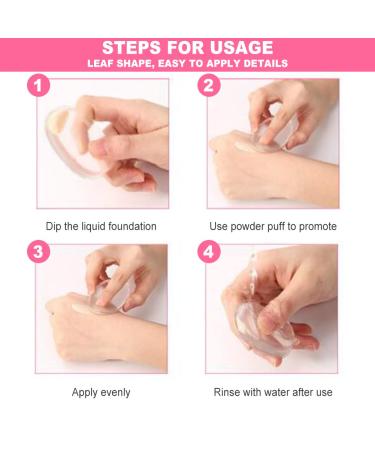 STEPS FOR USAGE
LEAF SHAPE, EASY TO APPLY DETAILS

1
Dip the liquid foundation

2
Use powder puff to promote

3
Apply evenly

4
Rinse with water after use