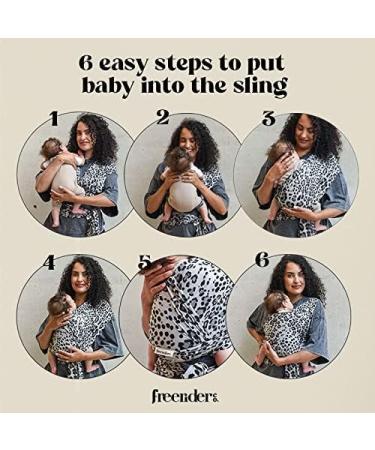 6 easy steps to put baby into the sling

1

2

3

4

5

6

freenders