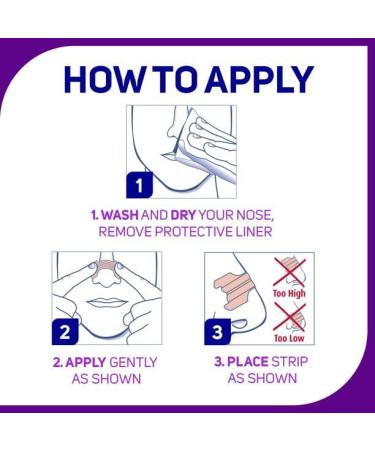 HOW TO APPLY

1

1. WASH AND DRY YOUR NOSE, REMOVE PROTECTIVE LINER

2

2. APPLY GENTLY AS SHOWN

3

Too High

Too Low

3. PLACE STRIP AS SHOWN