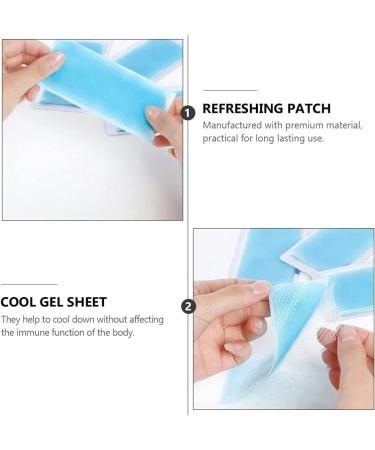 1

REFRESHING PATCH

Manufactured with premium material, practical for long lasting use.

COOL GEL SHEET

They help to cool down without affecting the immune function of the body.

2