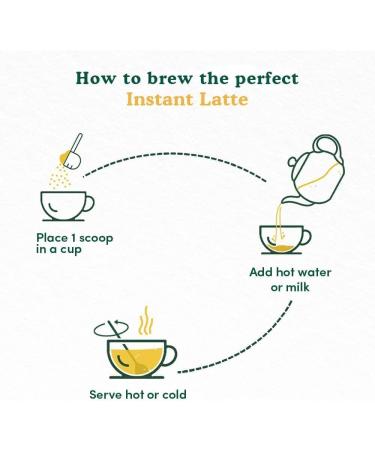 How to brew the perfect
Instant Latte

Place 1 scoop in a cup

Add hot water or milk

Serve hot or cold