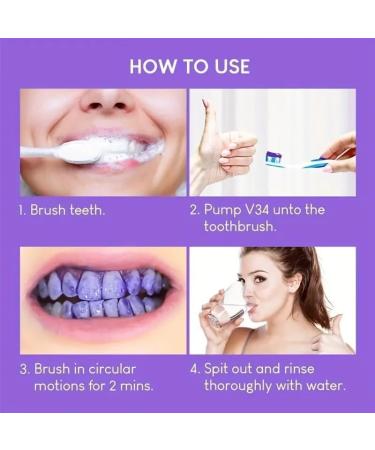 HOW TO USE

1. Brush teeth.

2. Pump V34 unto the toothbrush.

3. Brush in circular motions for 2 mins.

4. Spit out and rinse thoroughly with water.