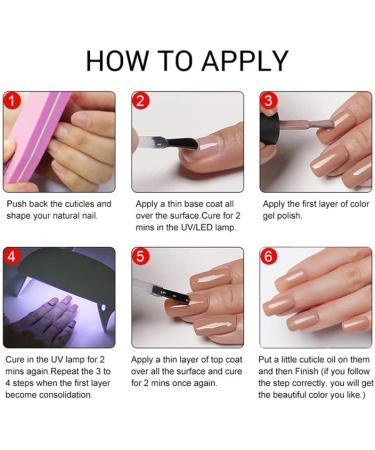 HOW TO APPLY

1

Push back the cuticles and shape your natural nail.

2

Apply a thin base coat all over the surface.Cure for 2 mins in the UV/LED lamp.

3

Apply the first layer of color gel polish.

4

Cure in the UV lamp for 2 mins again.Repeat the 3 to 4 steps when the first layer become consolidation.

5

Apply a thin layer of top coat over all the surface and cure for 2 mins once again.

6

Put a little cuticle oil on them and then Finish (if you follow the step correctly, you will get the beautiful color you like.)