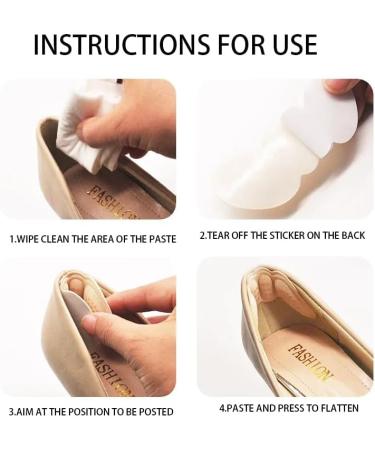 INSTRUCTIONS FOR USE

FASHION

1.WIPE CLEAN THE AREA OF THE PASTE

2.TEAR OFF THE STICKER ON THE BACK

FASHION

3.AIM AT THE POSITION TO BE POSTED

FASHION

4.PASTE AND PRESS TO FLATTEN