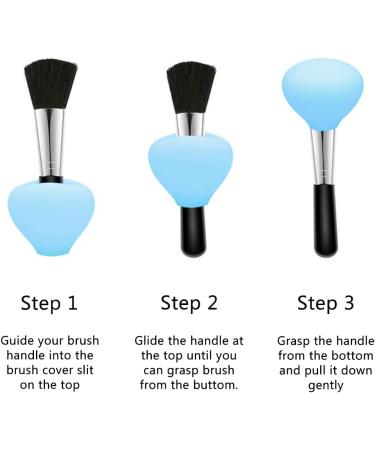 Step 1

Guide your brush handle into the brush cover slit on the top

Step 2

Glide the handle at the top until you can grasp brush from the buttom.

Step 3

Grasp the handle from the bottom and pull it down gently