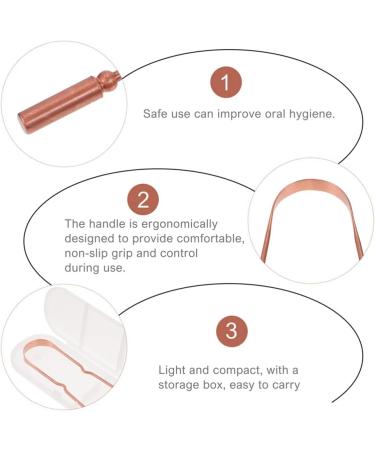 1

Safe use can improve oral hygiene.

2

The handle is ergonomically designed to provide comfortable, non-slip grip and control during use.

3

Light and compact, with a storage box, easy to carry