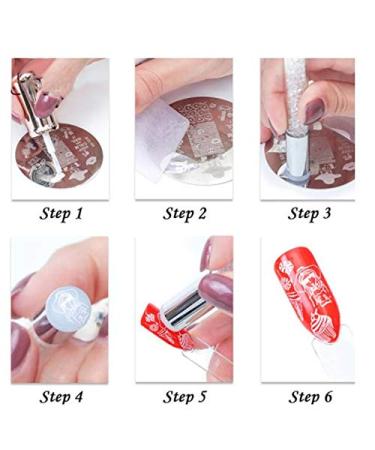 Step 1

Step 2

Step 3

Step 4

Step 5

Step 6