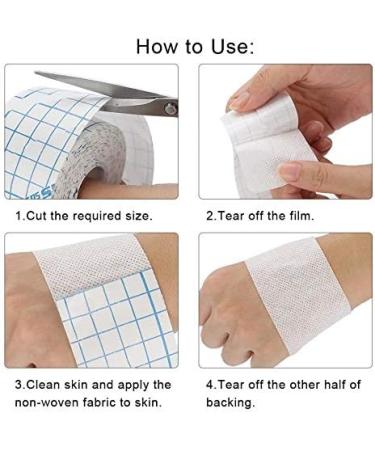 How to Use:

1.Cut the required size.

2.Tear off the film.

3.Clean skin and apply the non-woven fabric to skin.

4.Tear off the other half of backing.