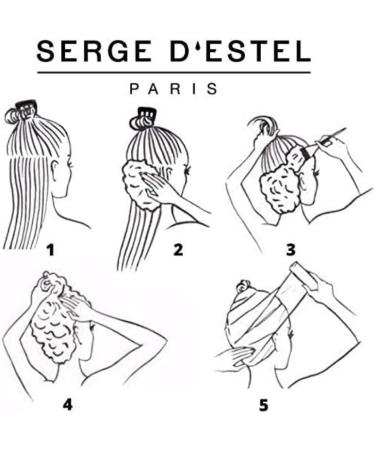 SERGE D'ESTEL

PARIS

1

2

3

4

5