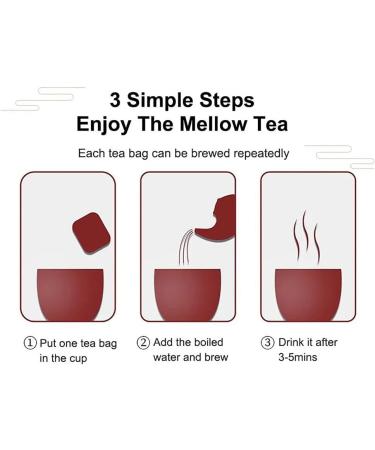 3 Simple Steps
Enjoy The Mellow Tea

Each tea bag can be brewed repeatedly

① Put one tea bag in the cup

② Add the boiled water and brew

③ Drink it after 3-5mins