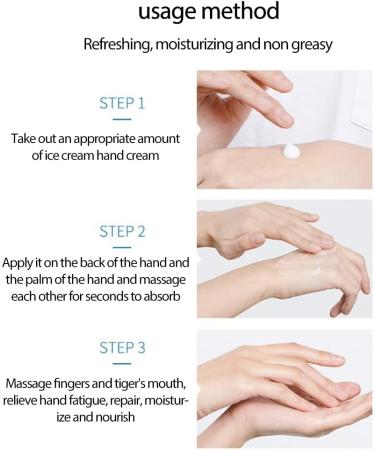 usage method

Refreshing, moisturizing and non greasy

STEP 1

Take out an appropriate amount of ice cream hand cream

STEP 2

Apply it on the back of the hand and the palm of the hand and massage each other for seconds to absorb

STEP 3

Massage fingers and tiger's mouth, relieve hand fatigue, repair, moisturize and nourish