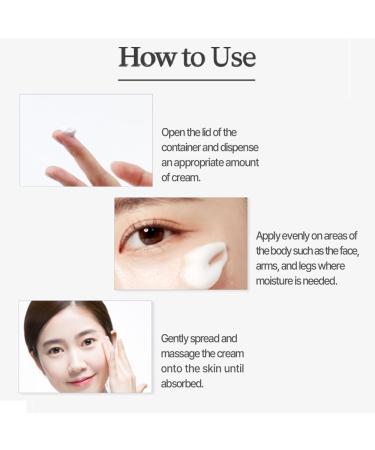 How to Use

Open the lid of the container and dispense an appropriate amount of cream.

Apply evenly on areas of the body such as the face, arms, and legs where moisture is needed.

Gently spread and massage the cream onto the skin until absorbed.