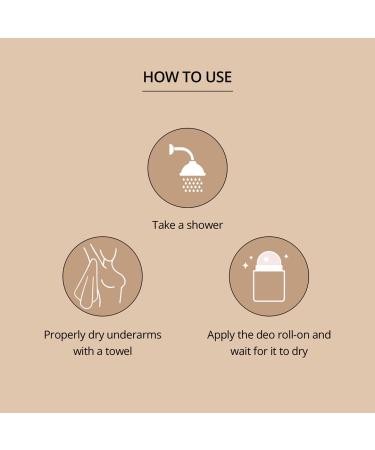 HOW TO USE

Take a shower

Properly dry underarms with a towel

Apply the deo roll-on and wait for it to dry