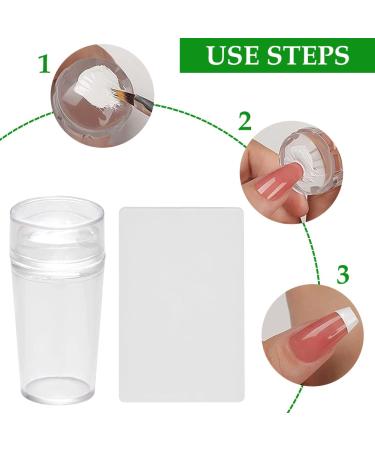 USE STEPS

1

2

3