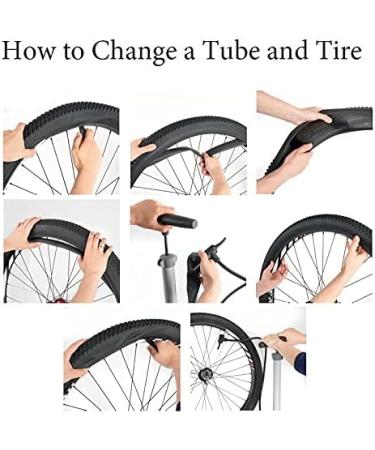 How to Change a Tube and Tire