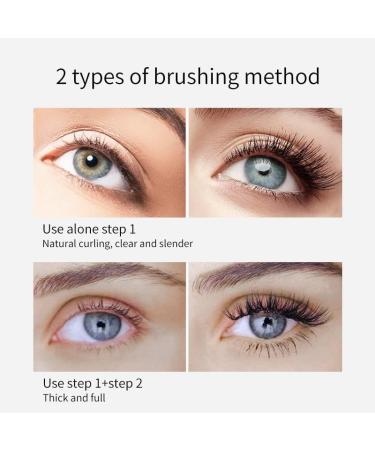 2 types of brushing method

Use alone step 1
Natural curling, clear and slender

Use step 1+step 2
Thick and full