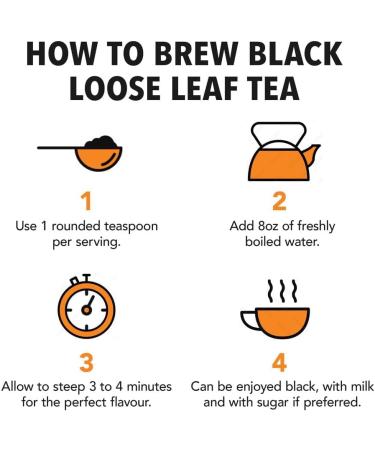 HOW TO BREW BLACK LOOSE LEAF TEA

1
Use 1 rounded teaspoon per serving.

2
Add 8oz of freshly boiled water.

3
Allow to steep 3 to 4 minutes for the perfect flavour.

4
Can be enjoyed black, with milk and with sugar if preferred.