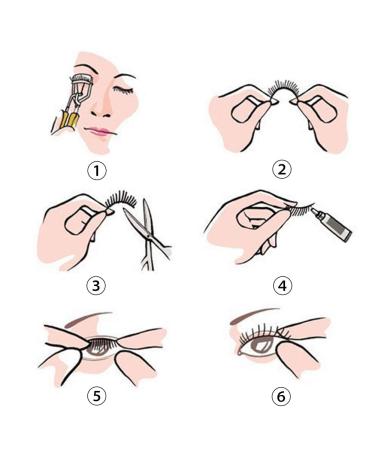 ①

②

③

④

⑤

⑥