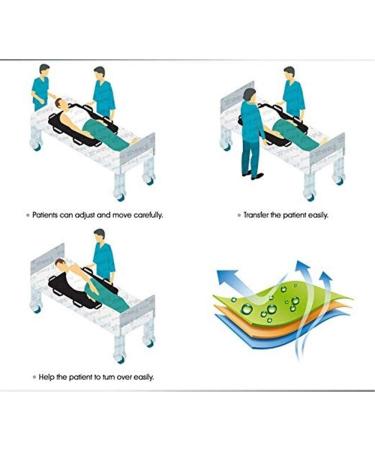 • Patients can adjust and move carefully.

• Transfer the patient easily.

• Help the patient to turn over easily.