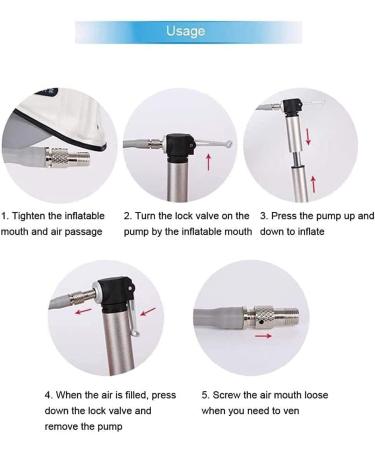 Usage

1. Tighten the inflatable mouth and air passage

2. Turn the lock valve on the pump by the inflatable mouth

3. Press the pump up and down to inflate

4. When the air is filled, press down the lock valve and remove the pump

5. Screw the air mouth loose when you need to ven