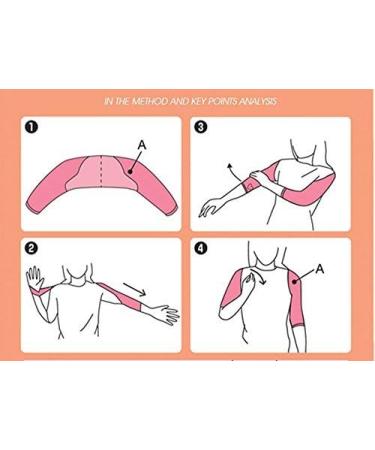 IN THE METHOD AND KEY POINTS ANALYSIS

1
A

3

2

4
A