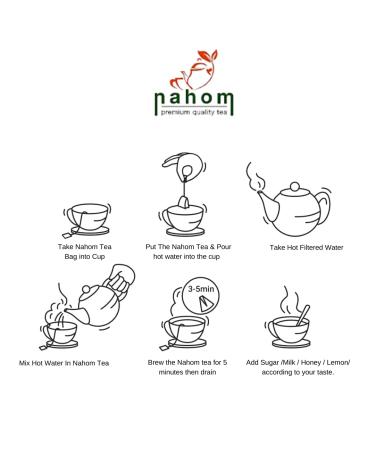 nahom
premium quality tea

Take Nahom Tea Bag into Cup

Put The Nahom Tea & Pour hot water into the cup

Take Hot Filtered Water

Mix Hot Water In Nahom Tea

3-5min

Brew the Nahom tea for 5 minutes then drain

Add Sugar /Milk / Honey / Lemon/ according to your taste.