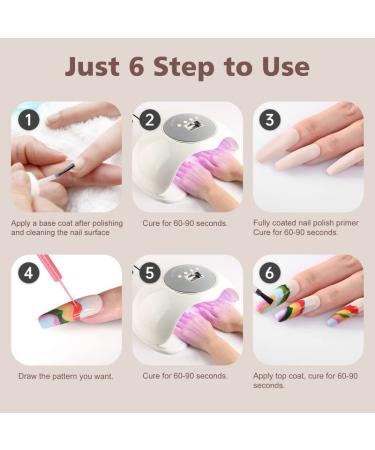 Just 6 Step to Use

1

Apply a base coat after polishing and cleaning the nail surface

2

Cure for 60-90 seconds.

3

Fully coated nail polish primer Cure for 60-90 seconds.

4

Draw the pattern you want.

5

Cure for 60-90 seconds.

6

Apply top coat, cure for 60-90 seconds.