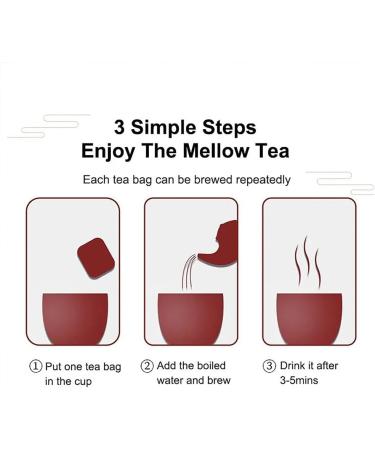 3 Simple Steps
Enjoy The Mellow Tea

Each tea bag can be brewed repeatedly

① Put one tea bag in the cup

② Add the boiled water and brew

③ Drink it after 3-5mins