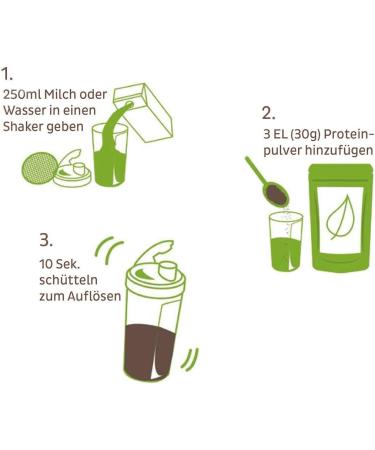 1.
250ml Milch oder Wasser in einen Shaker geben

2.
3 EL (30g) Proteinpulver hinzufügen

3.
10 Sek. schütteln zum Auflösen