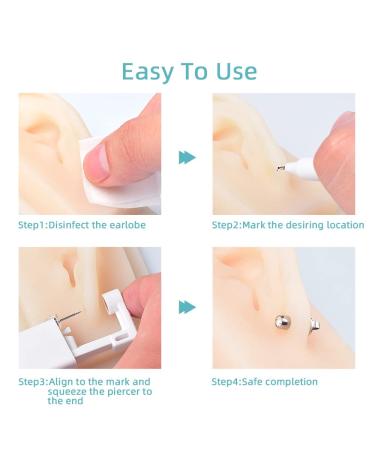 Easy To Use

Step1:Disinfect the earlobe

Step2:Mark the desiring location

Step3:Align to the mark and squeeze the piercer to the end

Step4:Safe completion