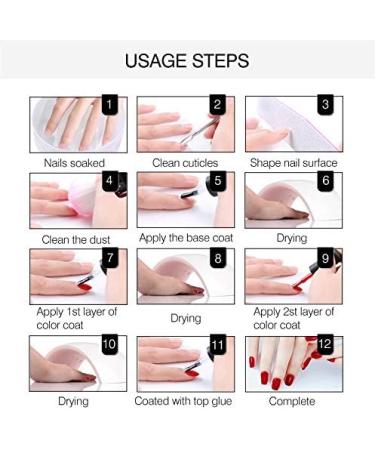 USAGE STEPS

1
Nails soaked

2
Clean cuticles

3
Shape nail surface

4
Clean the dust

5
Apply the base coat

6
Drying

7
Apply 1st layer of color coat

8
Drying

9
Apply 2st layer of color coat

10
Drying

11
Coated with top glue

12
Complete