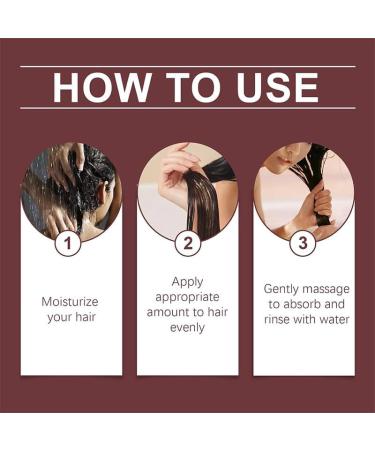 HOW TO USE

1

Moisturize your hair

2

Apply appropriate amount to hair evenly

3

Gently massage to absorb and rinse with water