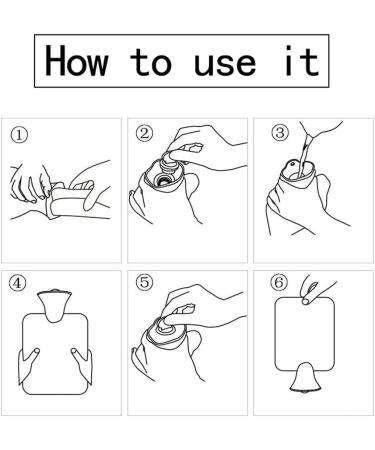 How to use it

①

②

③

④

⑤

⑥