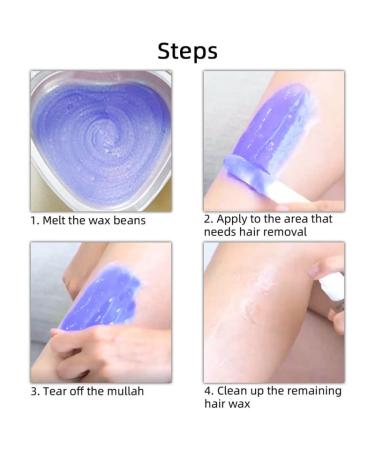 Steps

1. Melt the wax beans

2. Apply to the area that needs hair removal

3. Tear off the mullah

4. Clean up the remaining hair wax