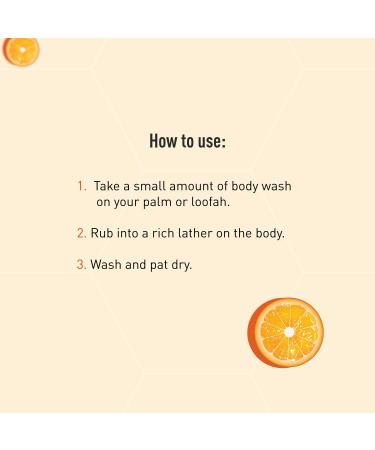 How to use:

1. Take a small amount of body wash on your palm or loofah.

2. Rub into a rich lather on the body.

3. Wash and pat dry.